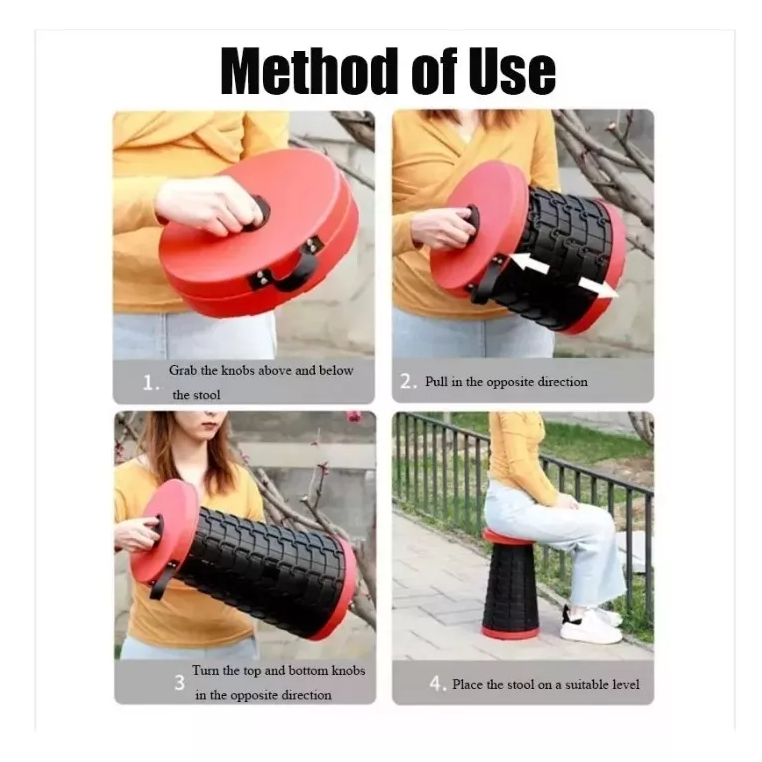 Method of Use

1. Grab the knobs above and below the stool

2. Pull in the opposite direction

3 Turn the top and bottom knobs in the opposite direction

4. Place the stool on a suitable level